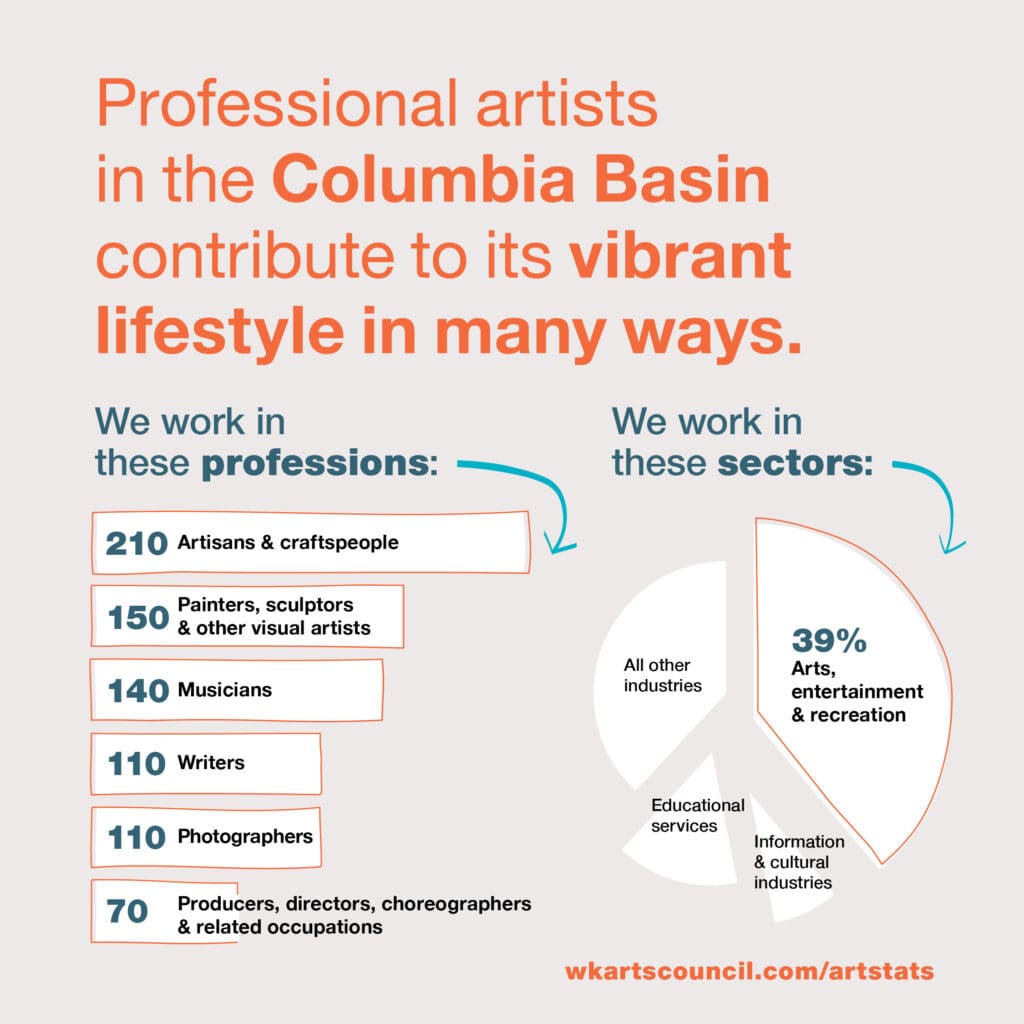 Professional artists in the Columbia Basin contribute to its vibrant lifestyle in many ways.

We work in these professions:

210 Artisans & craftspeople

150 Painters, sculptors & other visual artists

140 Musicians

110 Writers

110 Photographers

70 Producers, directors, choreographers & related occupations

We work in these sectors:

39% Arts, entertainment & recreation

All other industries

Educational services

Information & cultural industries

wkartscouncil.com/artstats