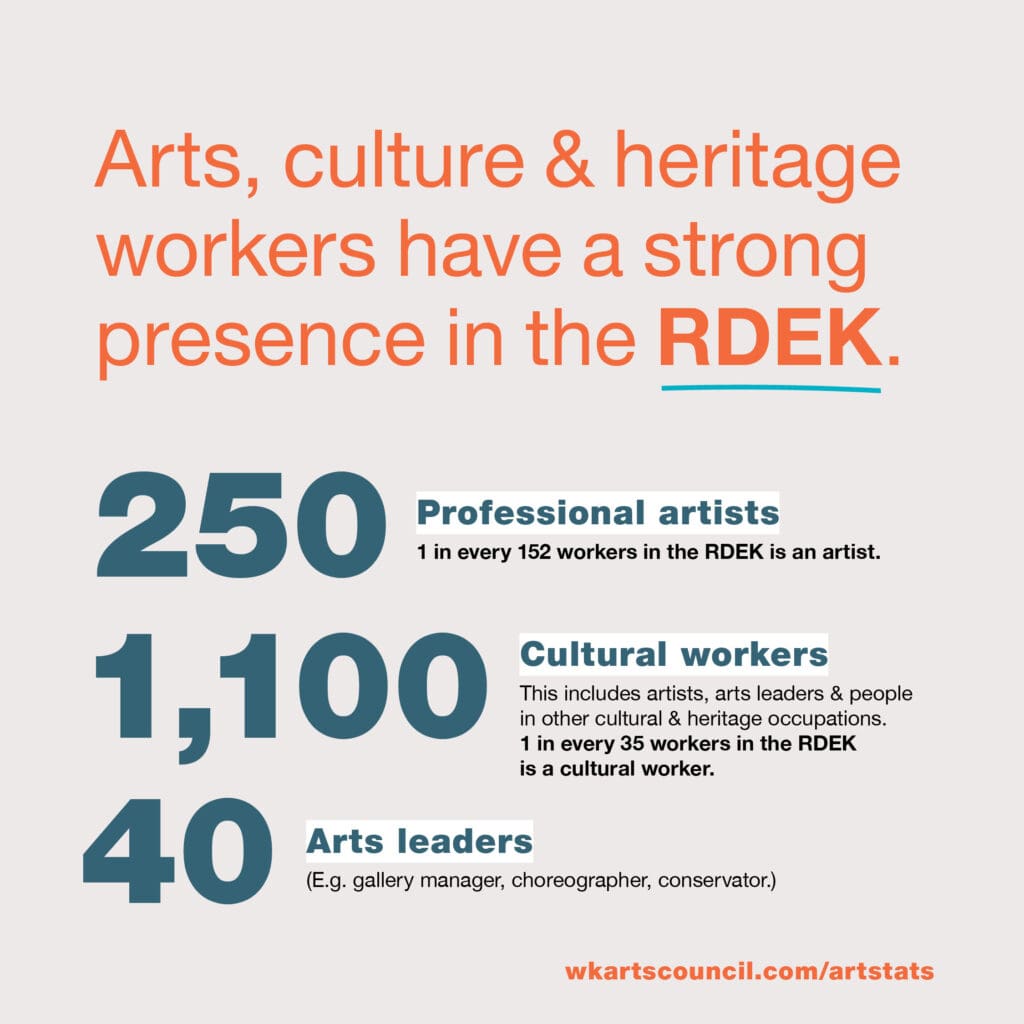 Arts, culture & heritage workers have a strong presence in the RDEK.

250

Professional artists

1 in every 152 workers in the RDEK is an artist.

1,100

Cultural workers

This includes artists, arts leaders & people in other cultural & heritage occupations. 1 in every 35 workers in the RDEK is a cultural worker.

40

Arts leaders

(E.g. gallery manager, choreographer, conservator.)

wkartscouncil.com/artstats