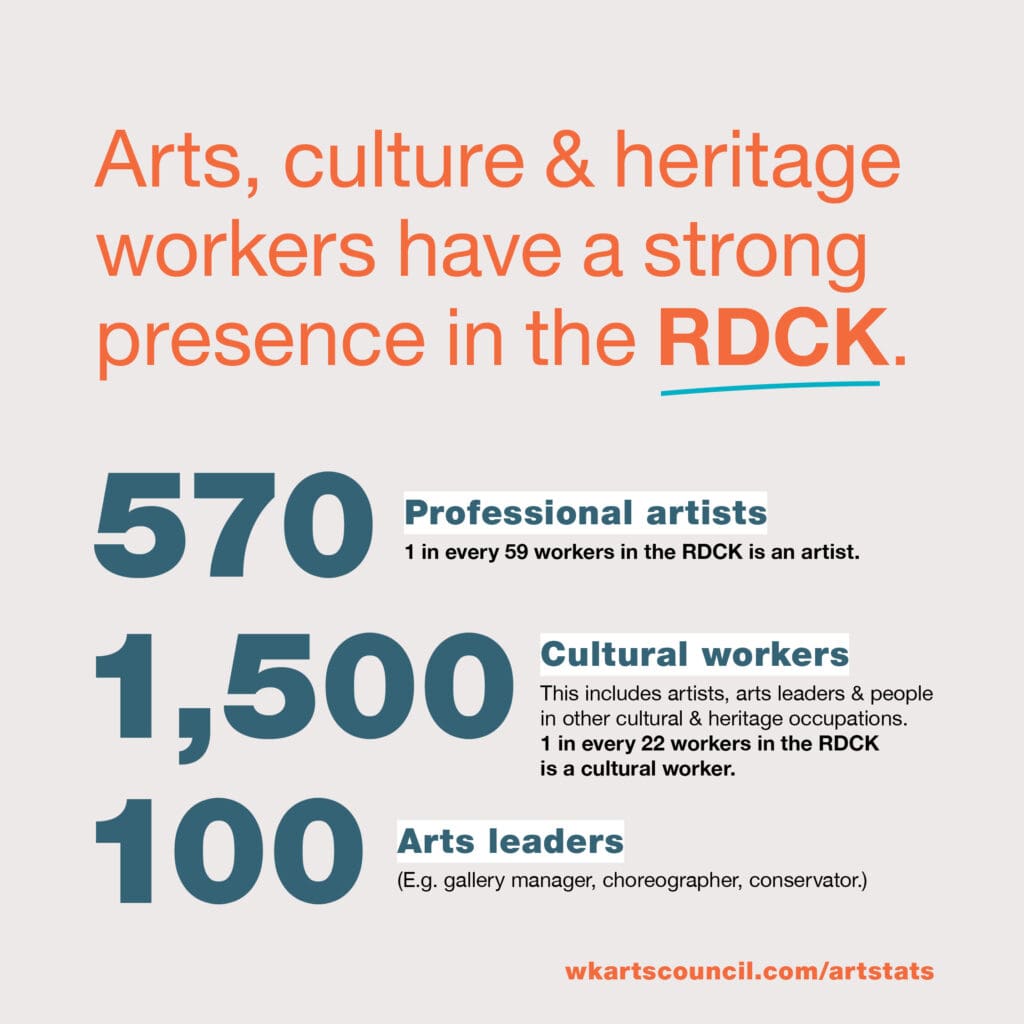 Arts, culture & heritage workers have a strong presence in the RDCK.

570

Professional artists

1 in every 59 workers in the RDCK is an artist.

1,500

Cultural workers

This includes artists, arts leaders & people in other cultural & heritage occupations. 1 in every 22 workers in the RDCK is a cultural worker.

100

Arts leaders

(E.g. gallery manager, choreographer, conservator.)

wkartscouncil.com/artstats