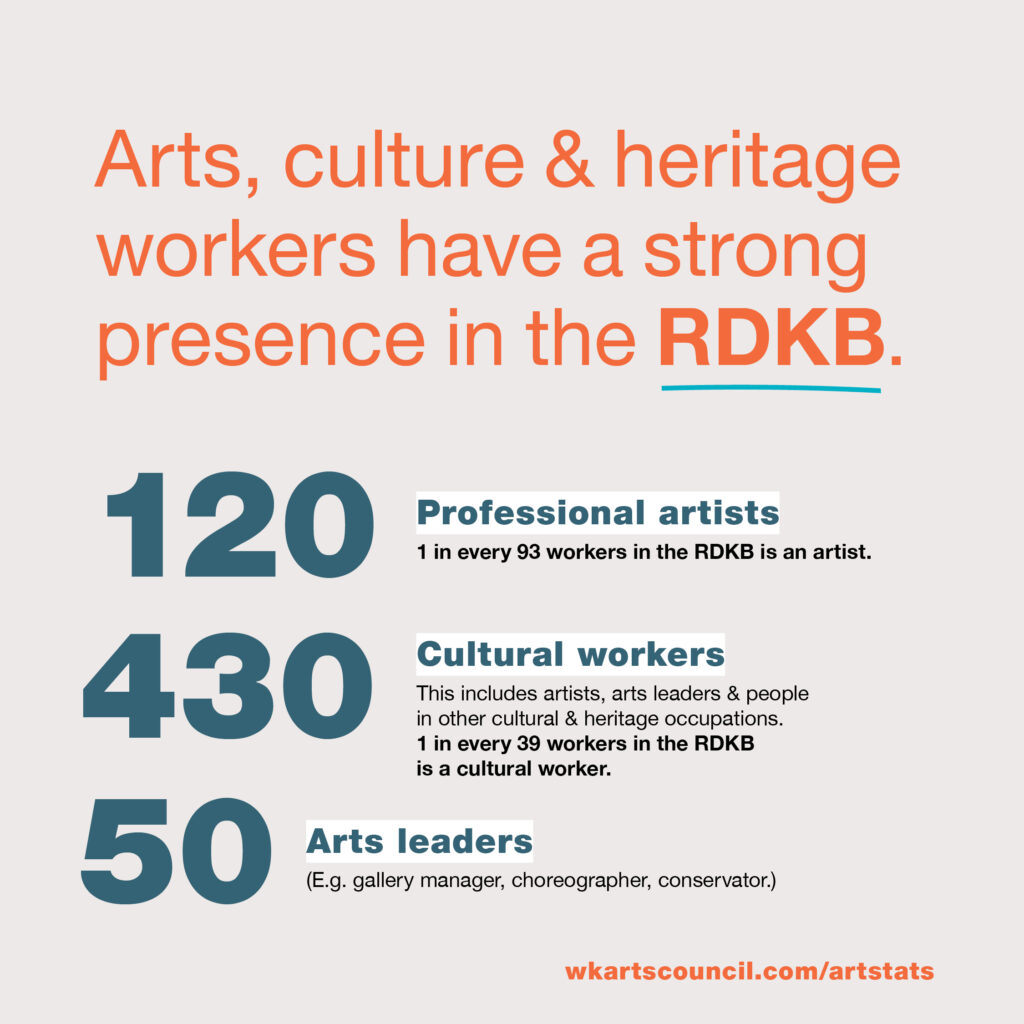 Arts, culture & heritage workers have a strong presence in the RDKB.

120

Professional artists

1 in every 93 workers in the RDKB is an artist.

430

Cultural workers

This includes artists, arts leaders & people in other cultural & heritage occupations. 1 in every 39 workers in the RDKB is a cultural worker.

50

Arts leaders

(E.g. gallery manager, choreographer, conservator.)

wkartscouncil.com/artstats